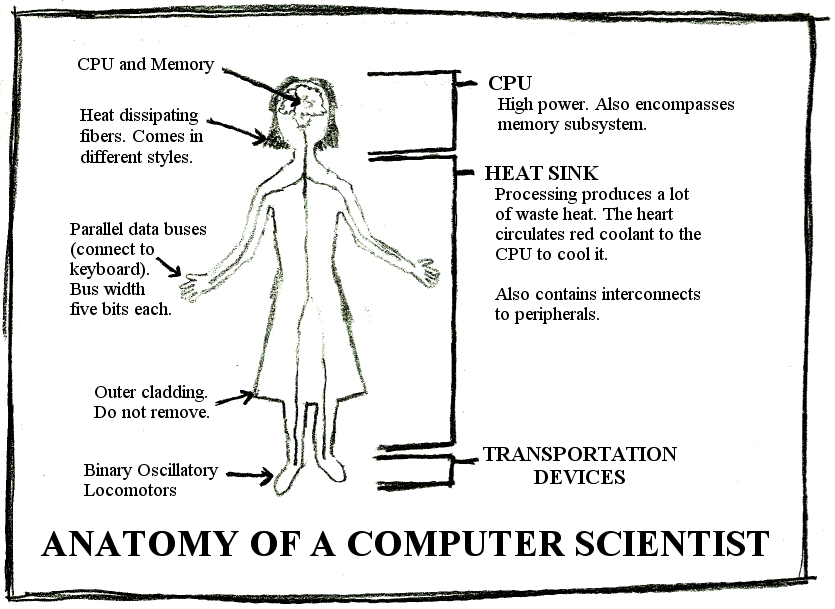 CPU and Memory

Heat dissipating fibers. Comes in different styles.

Parallel data buses (connect to keyboard). Bus width five bits each.

Outer cladding. Do not remove.

Binary Oscillatory Locomotors

CPU
High power. Also encompasses memory subsystem.

HEAT SINK
Processing produces a lot of waste heat. The heart circulates red coolant to the CPU to cool it.

Also contains interconnects to peripherals.

TRANSPORTATION DEVICES

ANATOMY OF A COMPUTER SCIENTIST